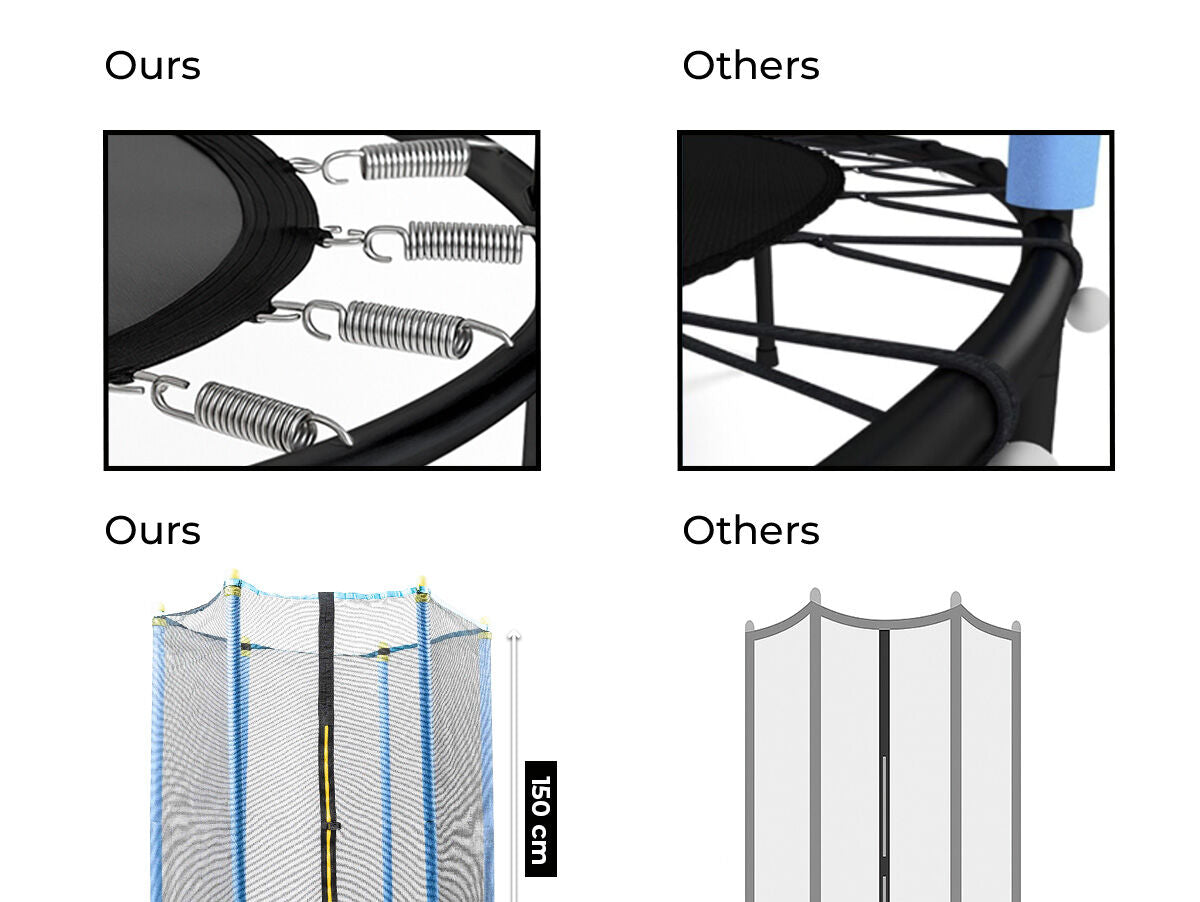 Ours

Others

Ours

Others

150 cm