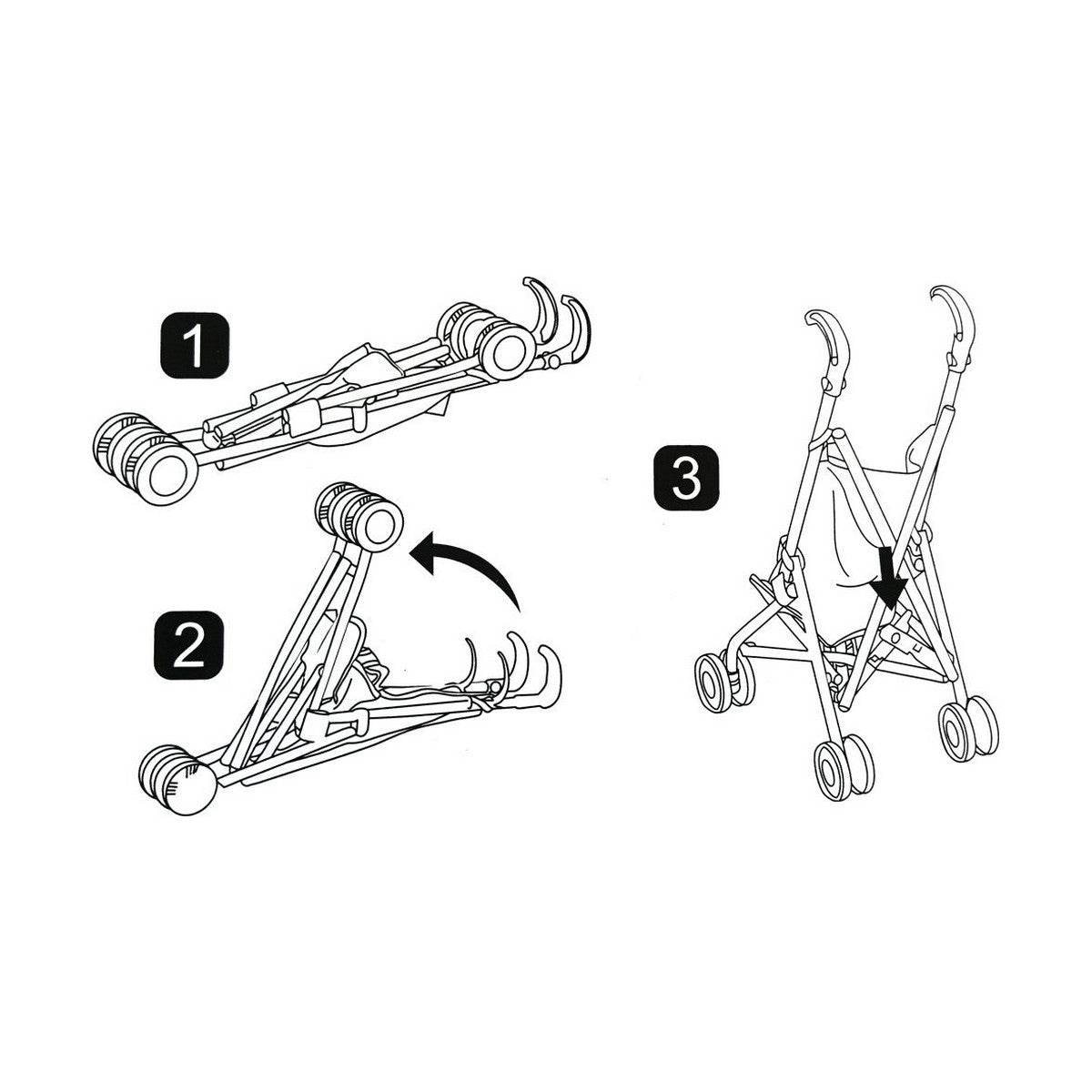 1

2

3