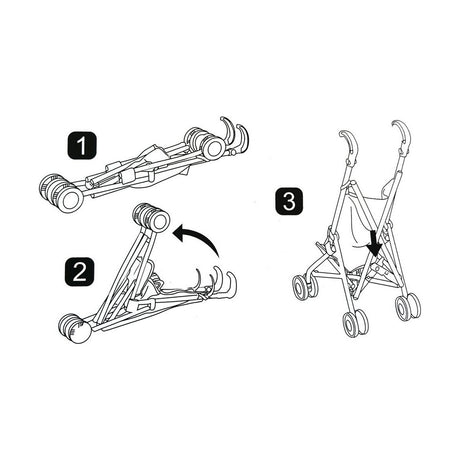 1

2

3