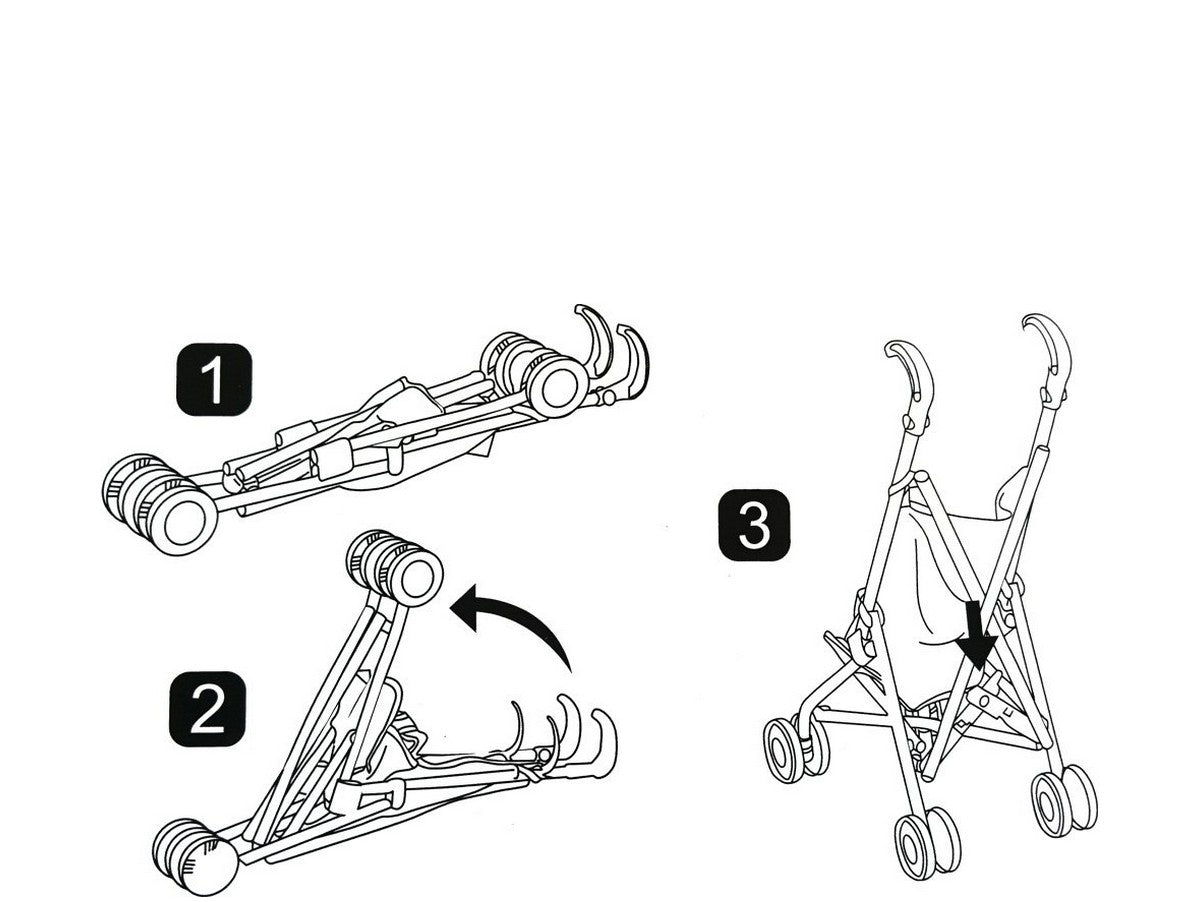 1

2

3