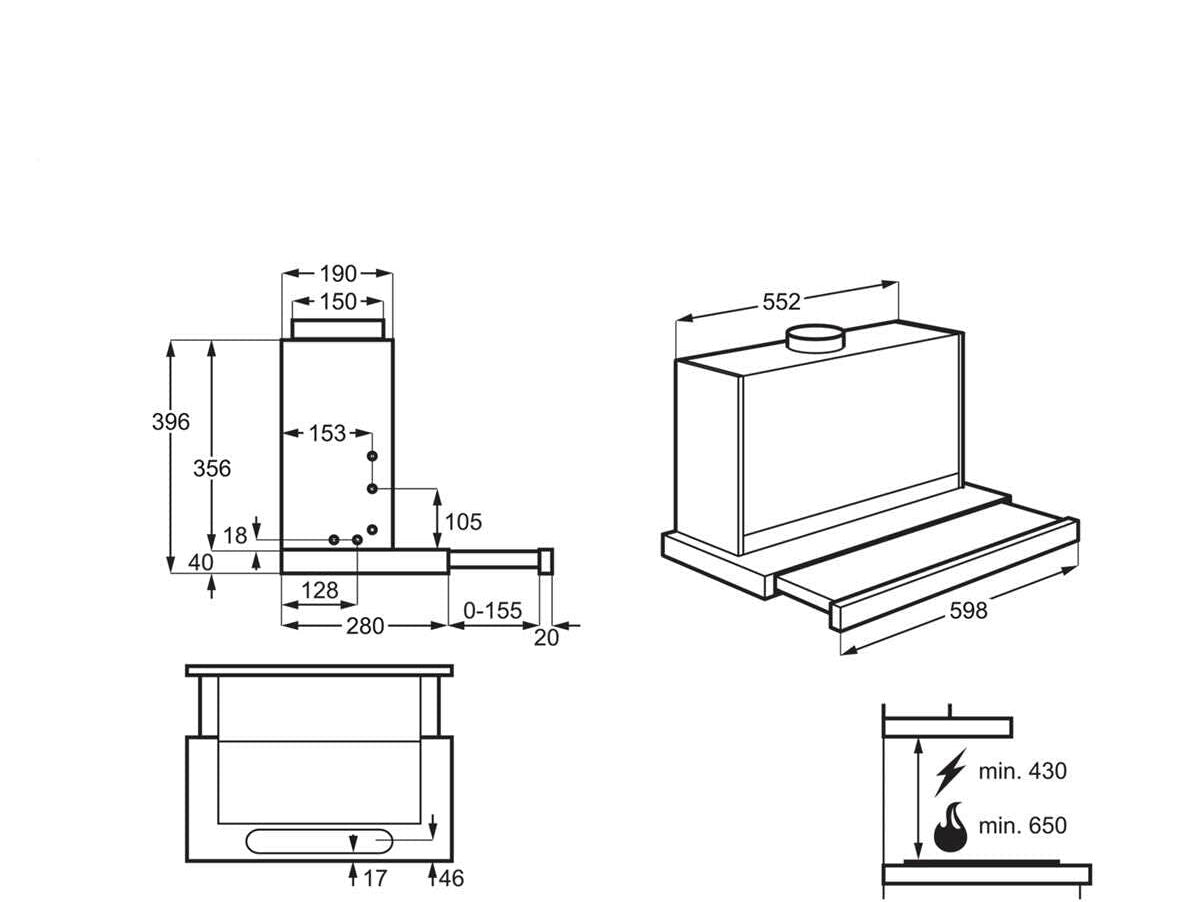 190
150
396
356
153
105
18
40
128
280
0-155
20
552
598
17
46
min. 430
min. 650