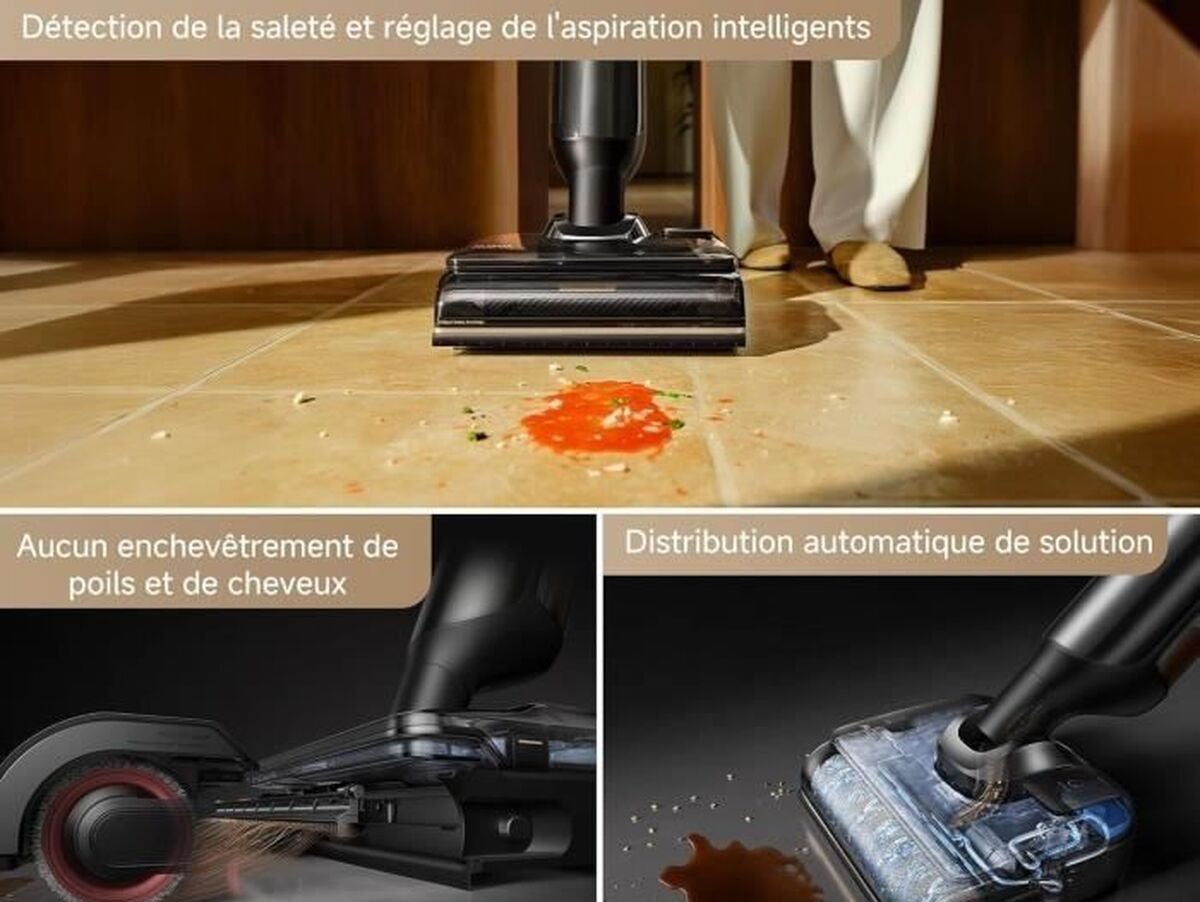 Détection de la saleté et réglage de l'aspiration intelligents

Aucun enchevêtrement de poils et de cheveux

Distribution automatique de solution