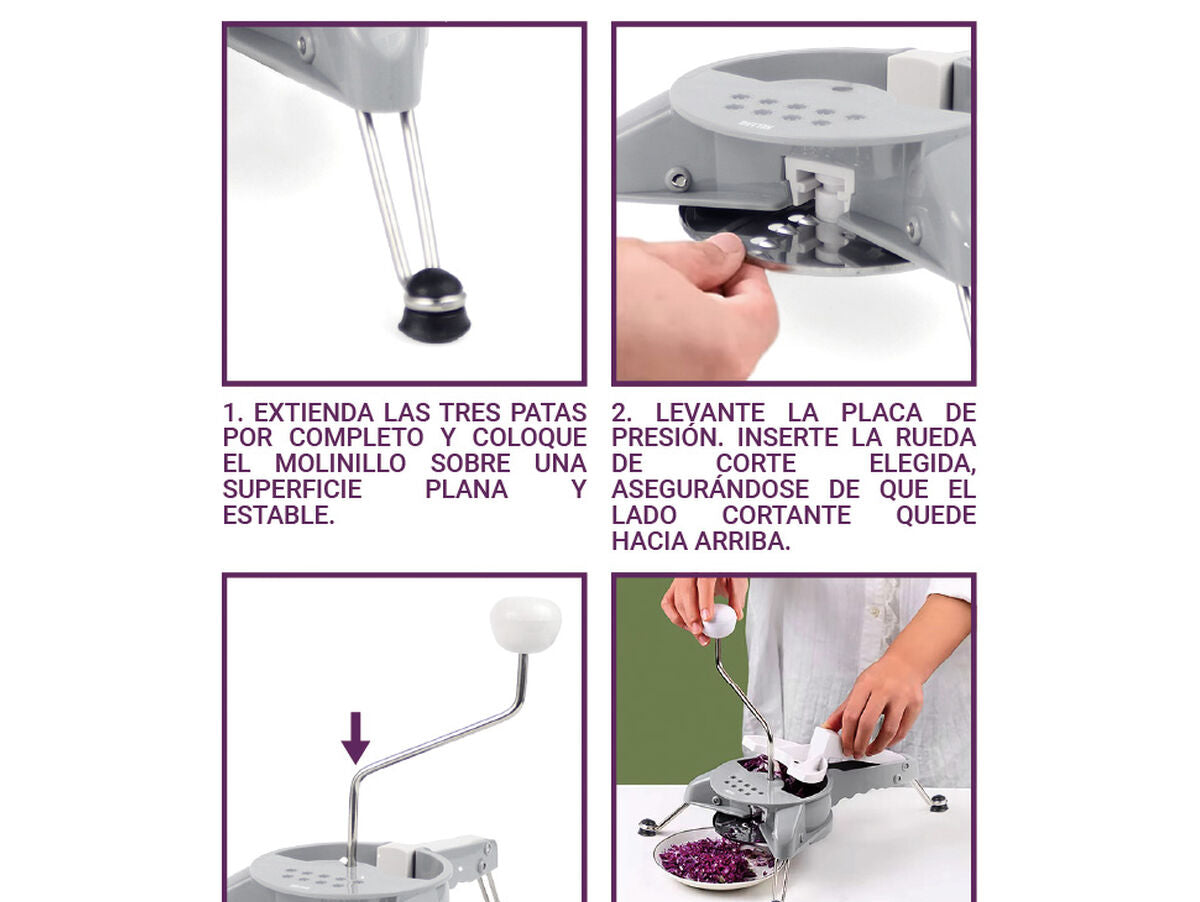 1. EXTIENDA LAS TRES PATAS POR COMPLETO Y COLOQUE EL MOLINILLO SOBRE UNA SUPERFICIE PLANA Y ESTABLE.

2. LEVANTE LA PLACA DE PRESIÓN. INSERTE LA RUEDA DE CORTE ELEGIDA, ASEGURÁNDOSE DE QUE EL LADO CORTANTE QUEDE HACIA ARRIBA.