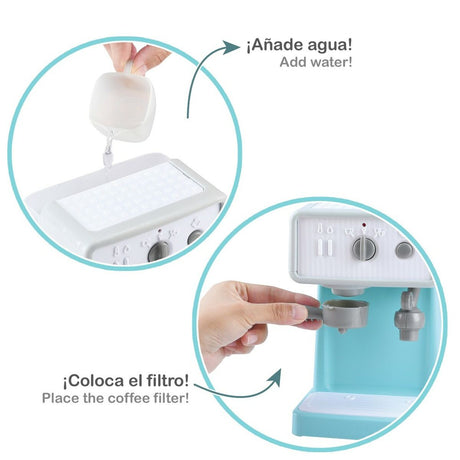 ¡Añade agua!
Add water!

¡Coloca el filtro!
Place the coffee filter!