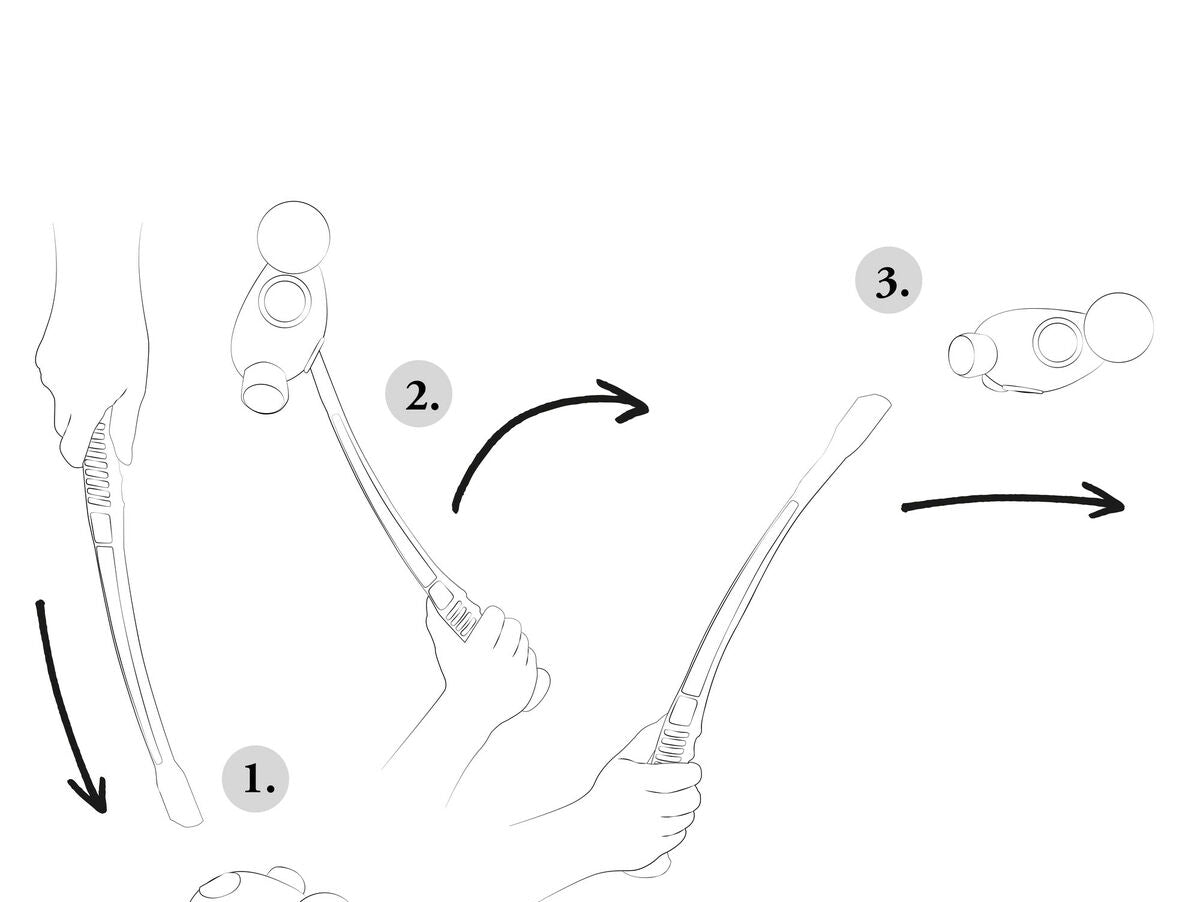 1.

2.

3.