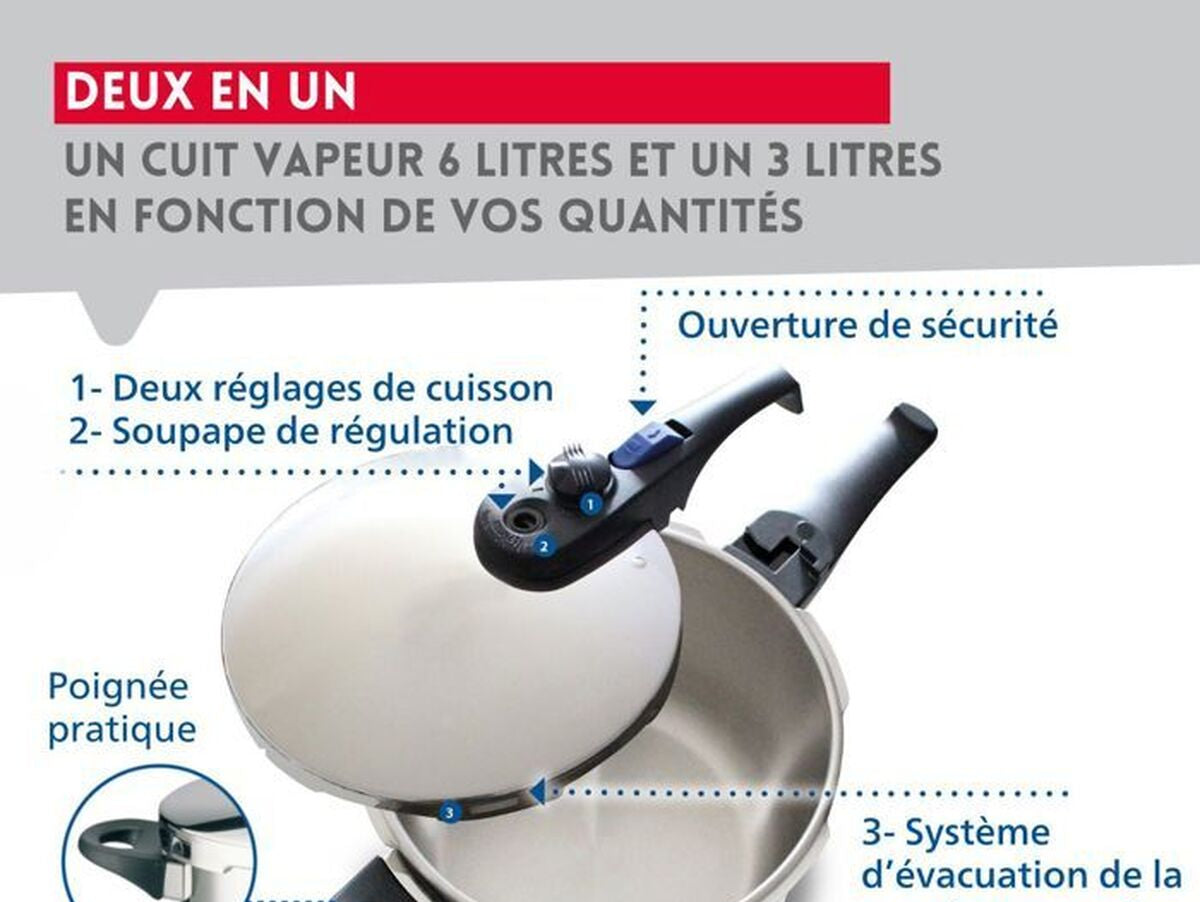 DEUX EN UN

UN CUIT VAPEUR 6 LITRES ET UN 3 LITRES EN FONCTION DE VOS QUANTITÉS

Ouverture de sécurité

1- Deux réglages de cuisson
2- Soupape de régulation

1

2

Poignée pratique

3

3- Système d'évacuation de la