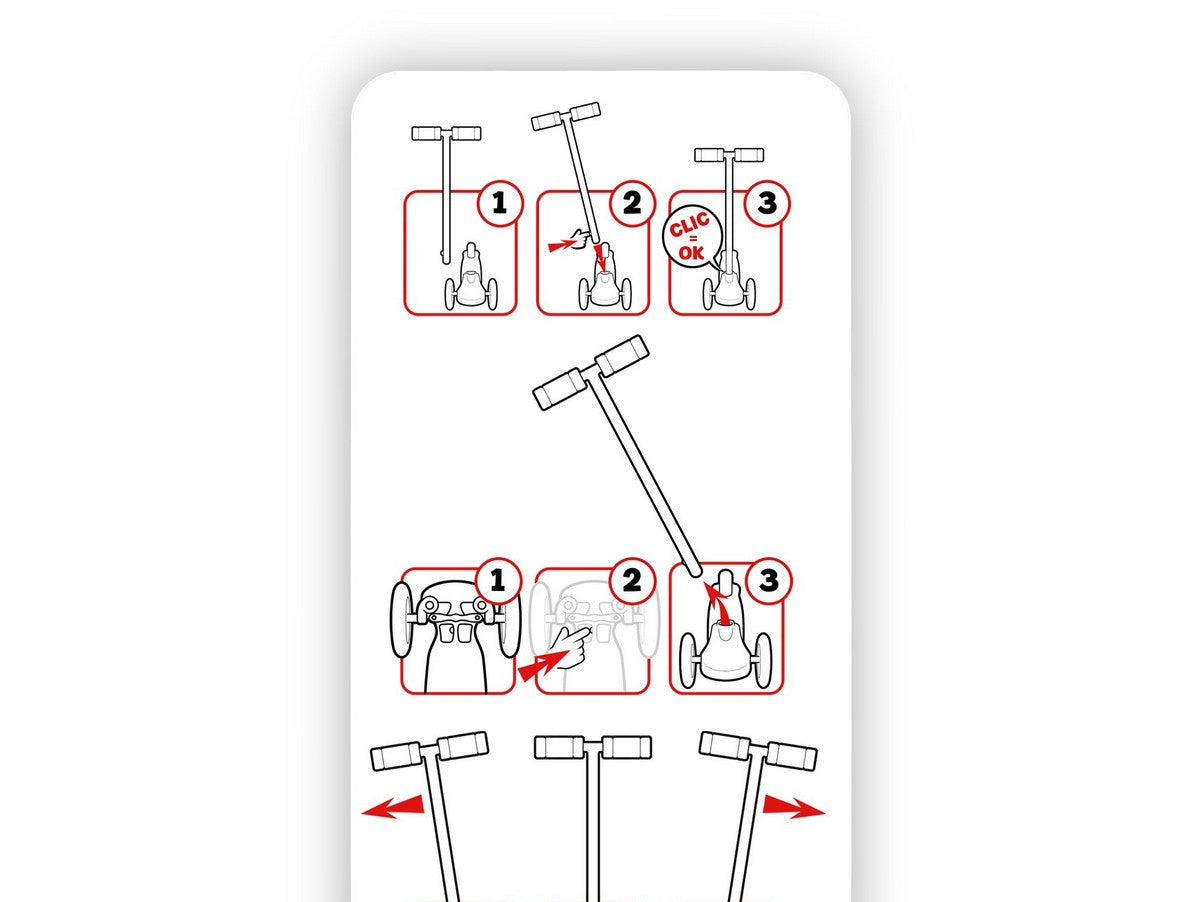 1
2
3
CLIC
=
OK

1
2
3