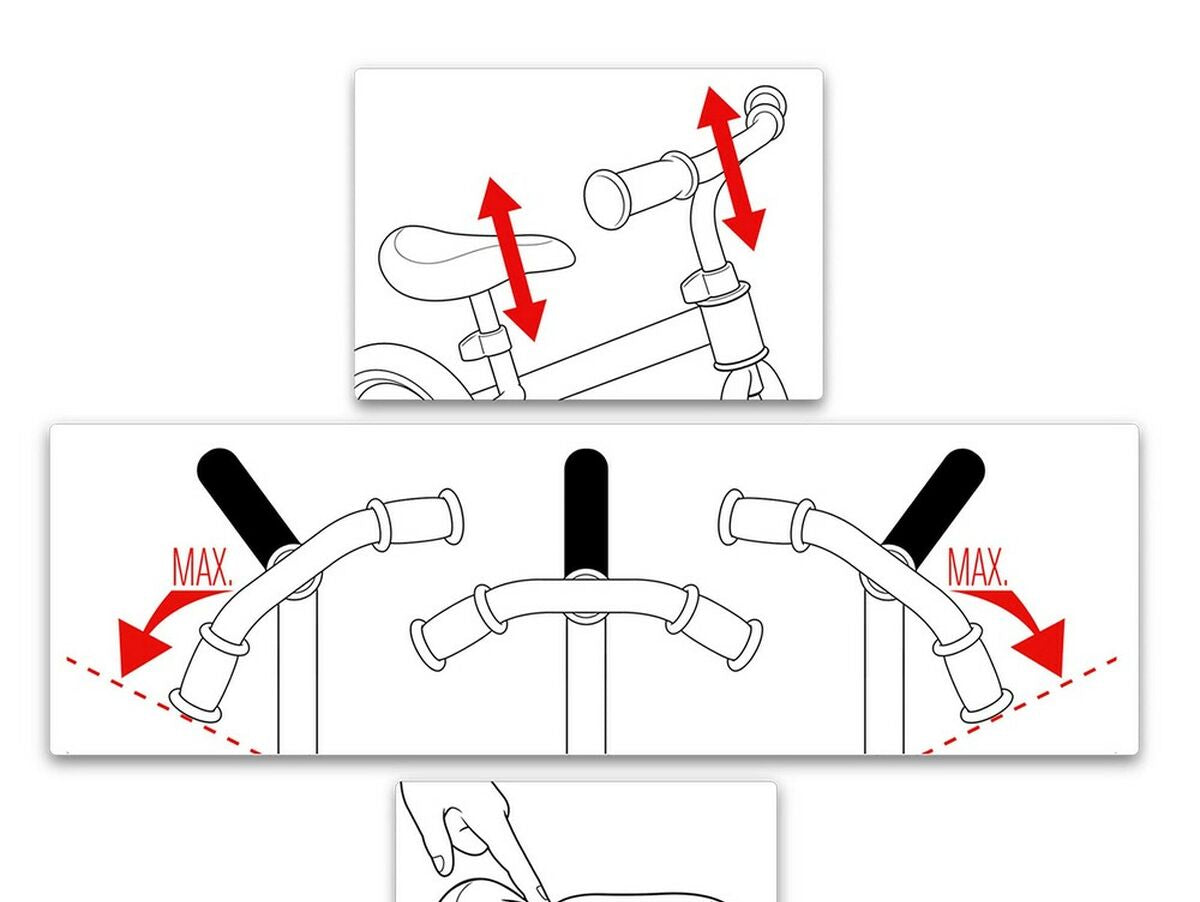 MAX.

MAX.