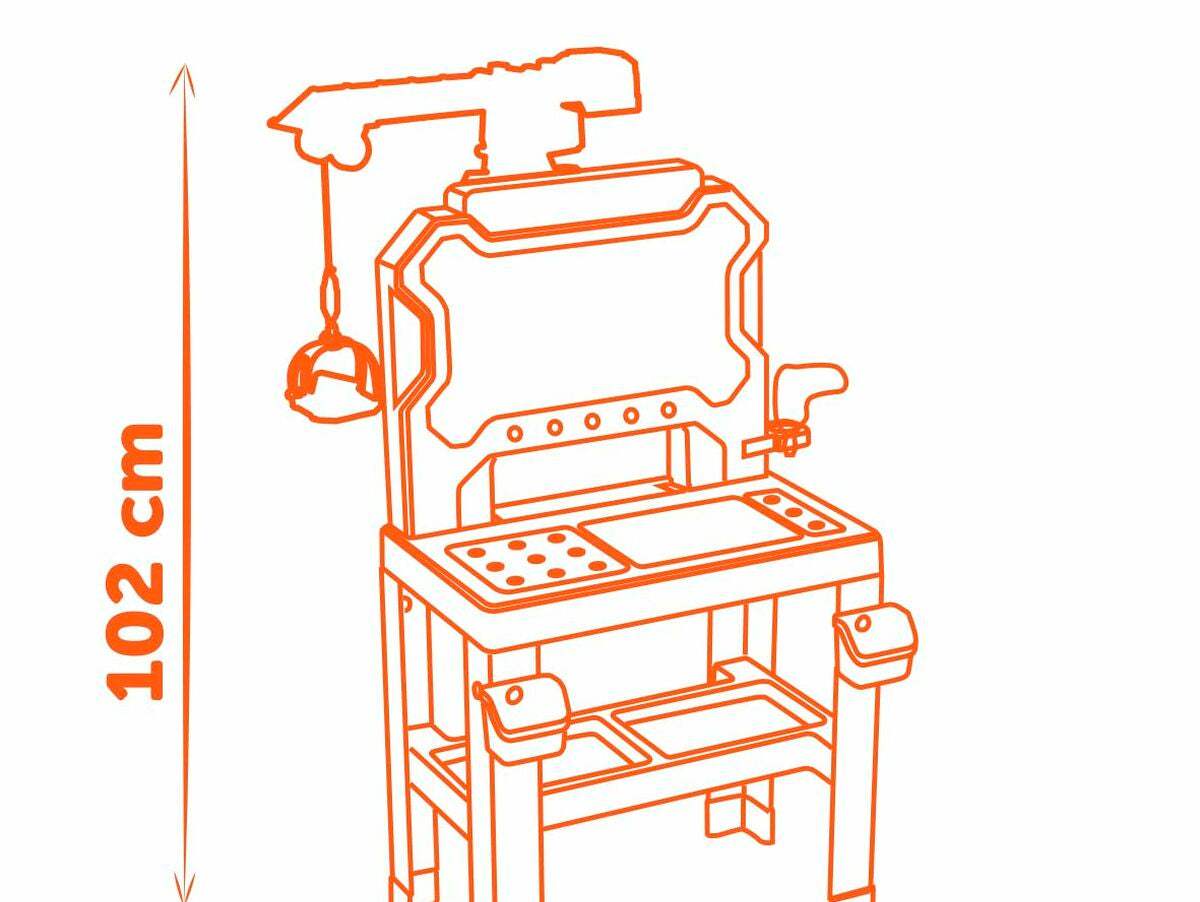 102 cm