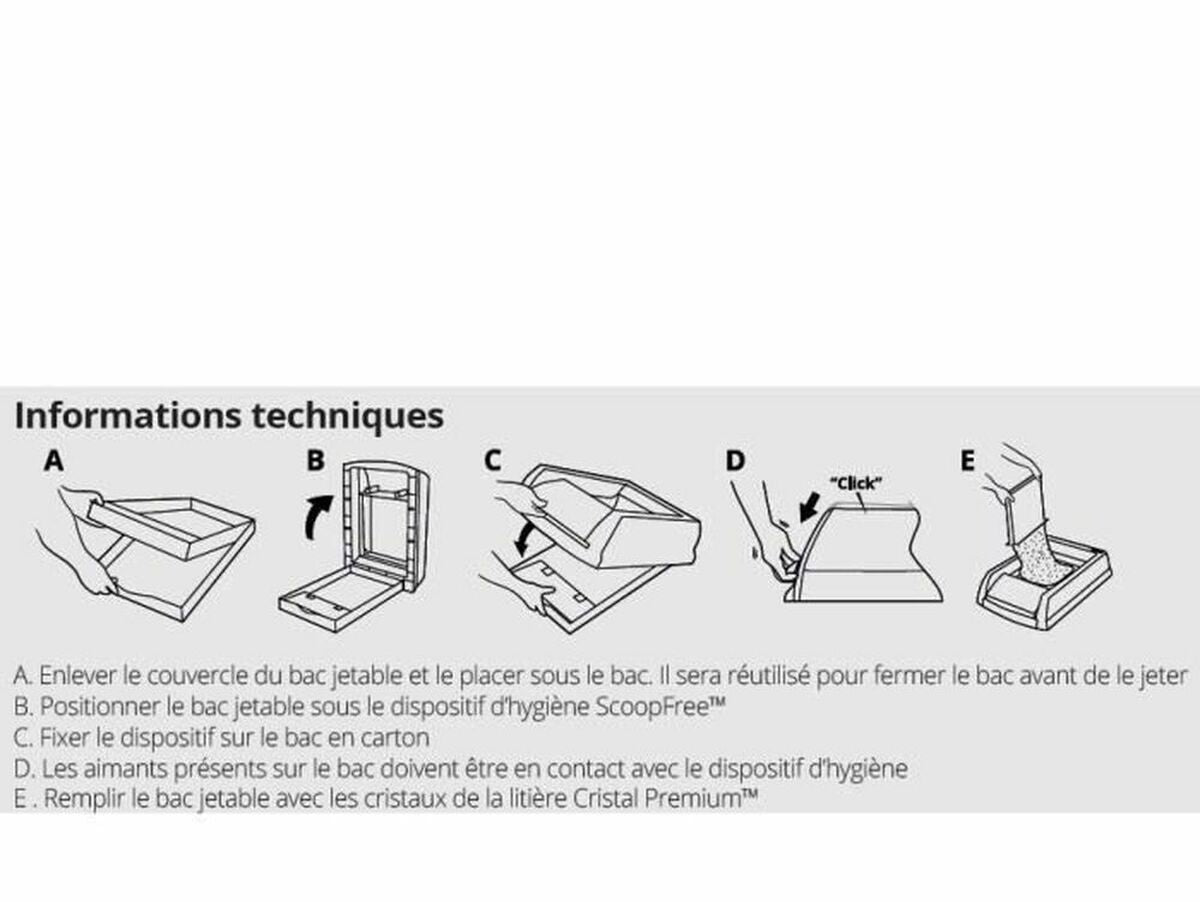 Informations techniques

A

B

C

D

"Click"

E

A. Enlever le couvercle du bac jetable et le placer sous le bac. Il sera réutilisé pour fermer le bac avant de le jeter
B. Positionner le bac jetable sous le dispositif d'hygiène ScoopFree™
C. Fixer le dispositif sur le bac en carton
D. Les aimants présents sur le bac doivent être en contact avec le dispositif d'hygiène
E . Remplir le bac jetable avec les cristaux de la litière Cristal Premium™