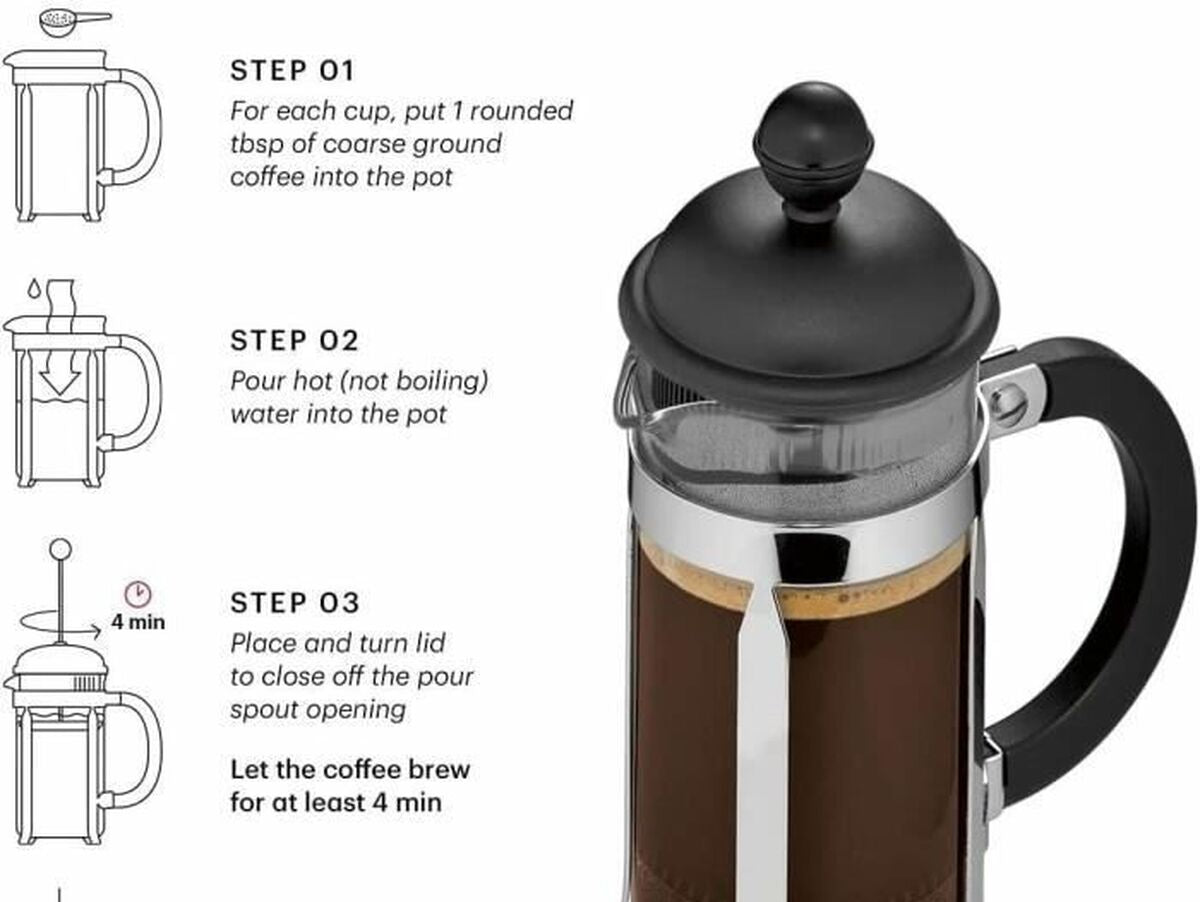 STEP 01
For each cup, put 1 rounded tbsp of coarse ground coffee into the pot

STEP 02
Pour hot (not boiling) water into the pot

4 min

STEP 03
Place and turn lid to close off the pour spout opening

Let the coffee brew for at least 4 min