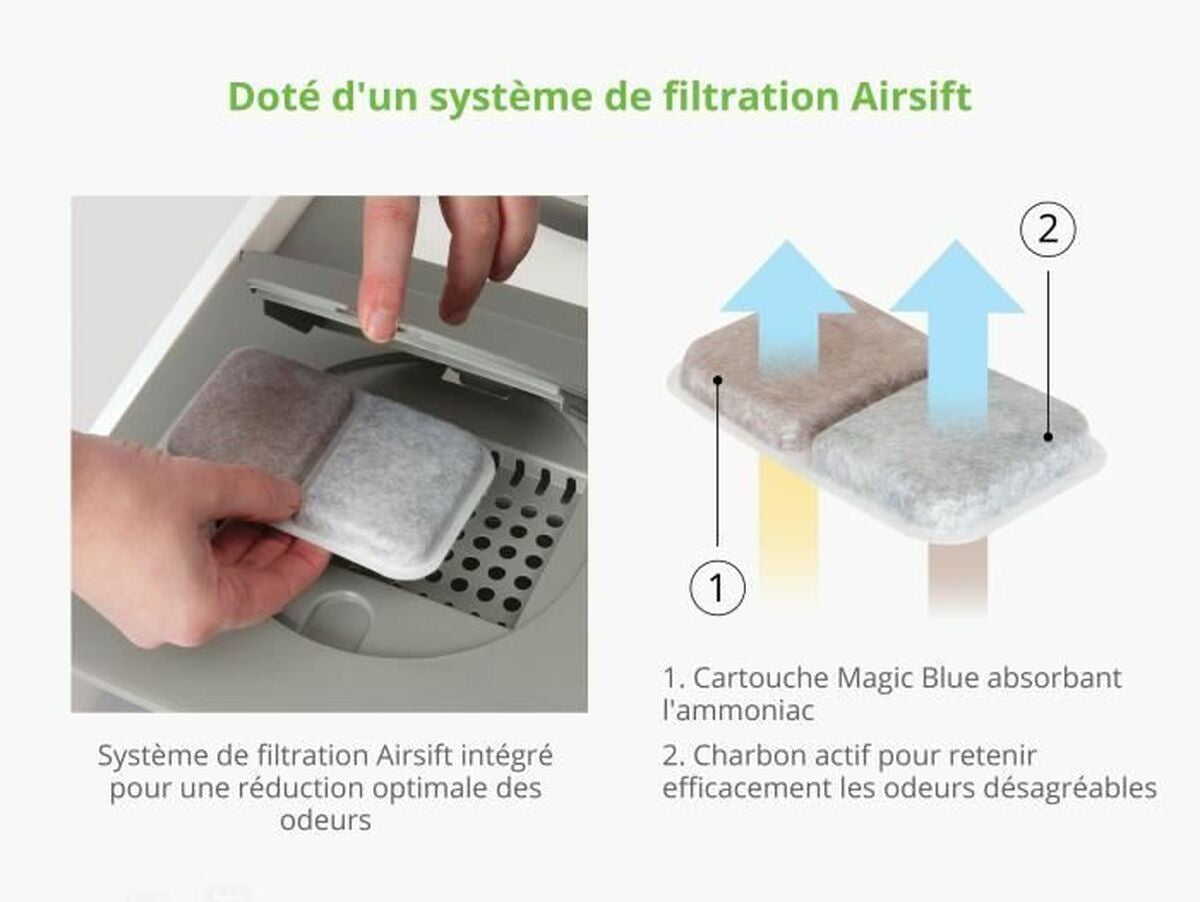 Doté d'un système de filtration Airsift

Système de filtration Airsift intégré pour une réduction optimale des odeurs

2

1

1. Cartouche Magic Blue absorbant l'ammoniac

2. Charbon actif pour retenir efficacement les odeurs désagréables