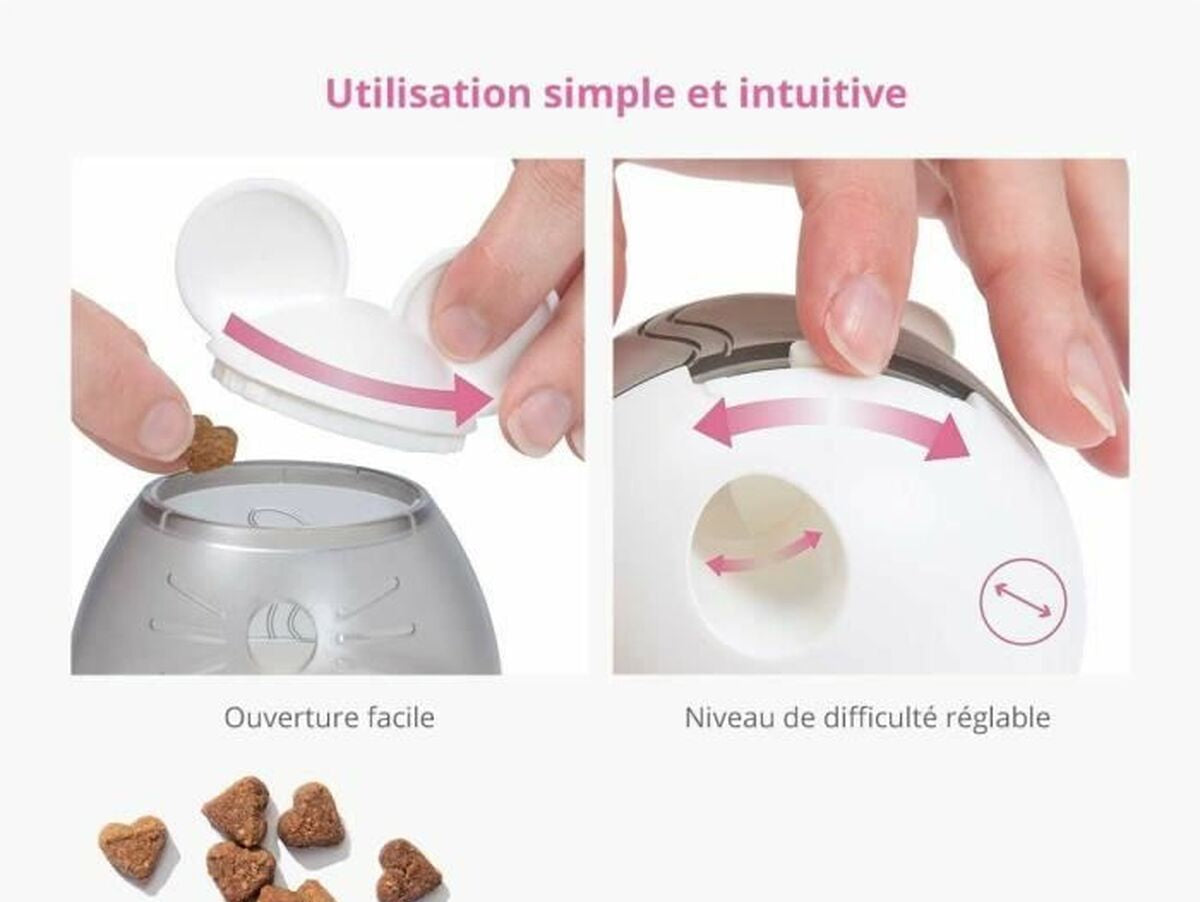 Utilisation simple et intuitive

Ouverture facile

Niveau de difficulté réglable